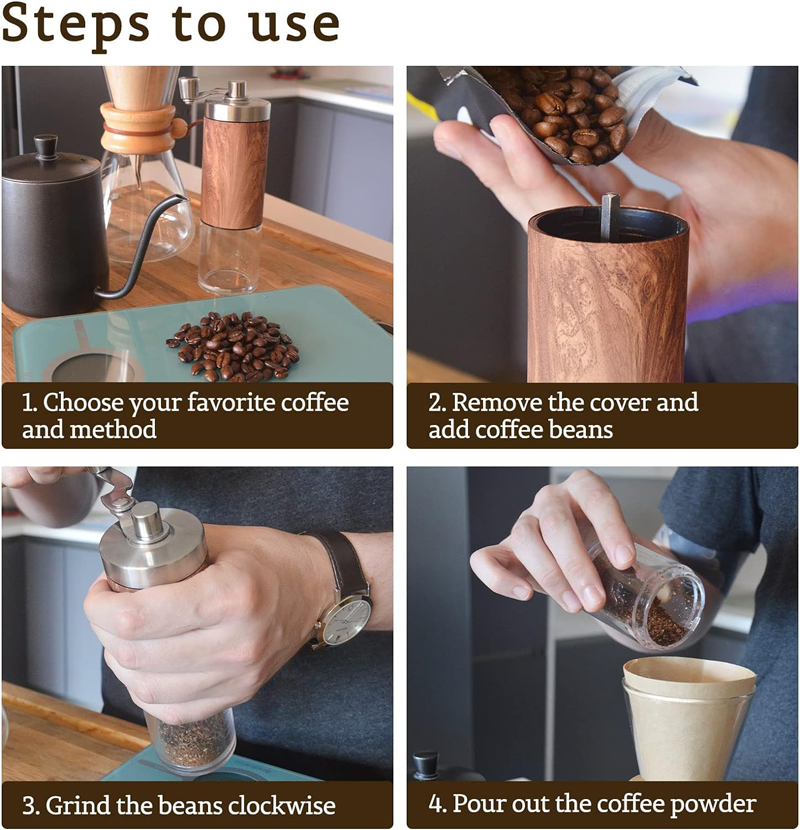 Steps to use

1. Choose your favorite coffee and method

2. Remove the cover and add coffee beans

3. Grind the beans clockwise

4. Pour out the coffee powder