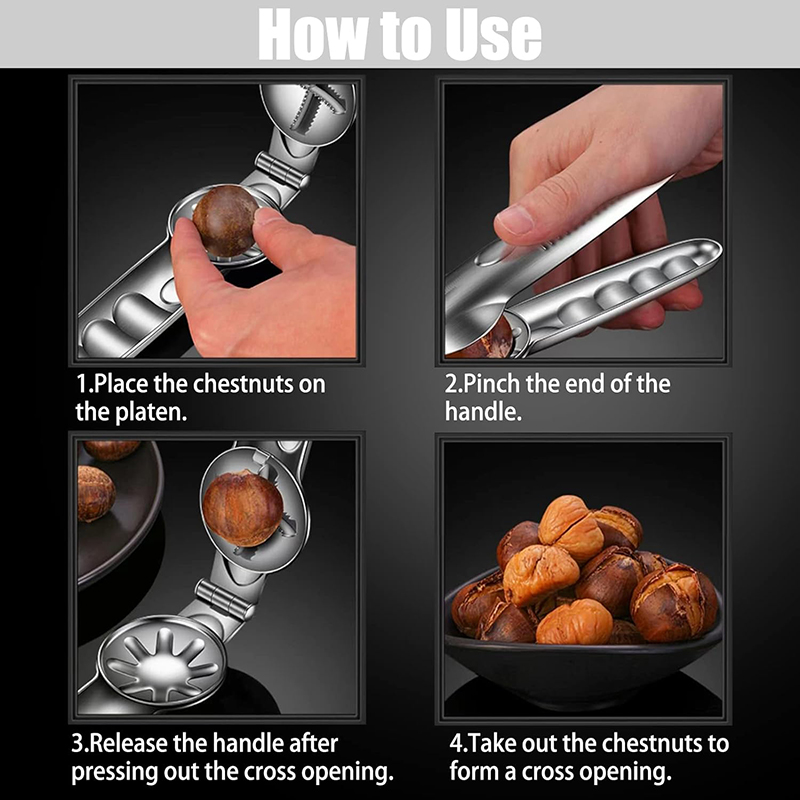 How to Use

1.Place the chestnuts on the platen.

2.Pinch the end of the handle.

3.Release the handle after pressing out the cross opening.

4.Take out the chestnuts to form a cross opening.