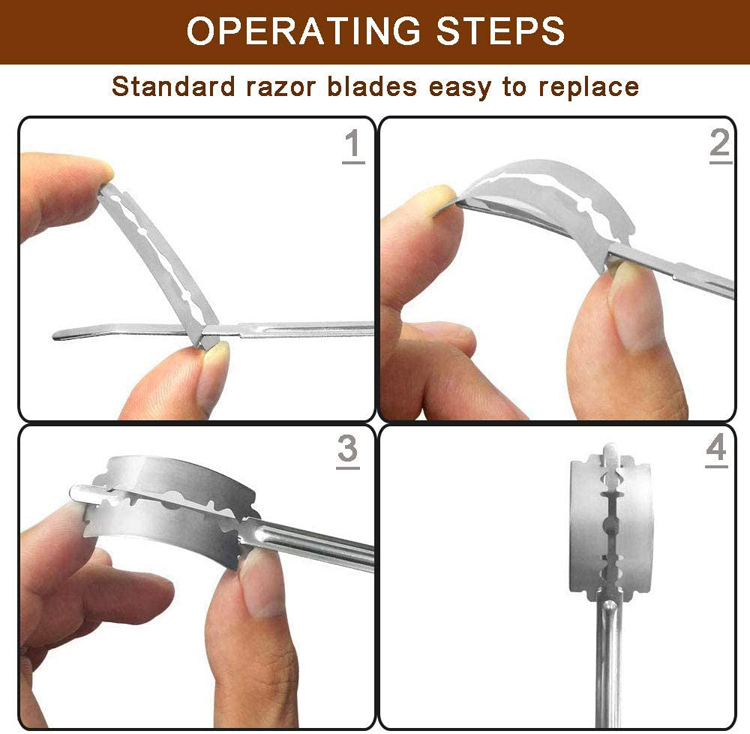 OPERATING STEPS

Standard razor blades easy to replace

1

2

3

4