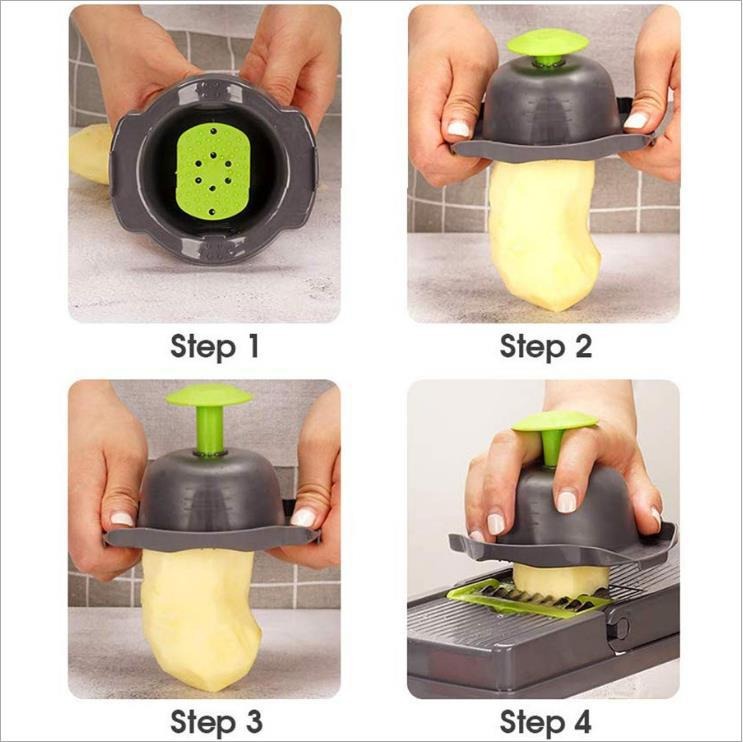 Step 1

Step 2

Step 3

Step 4