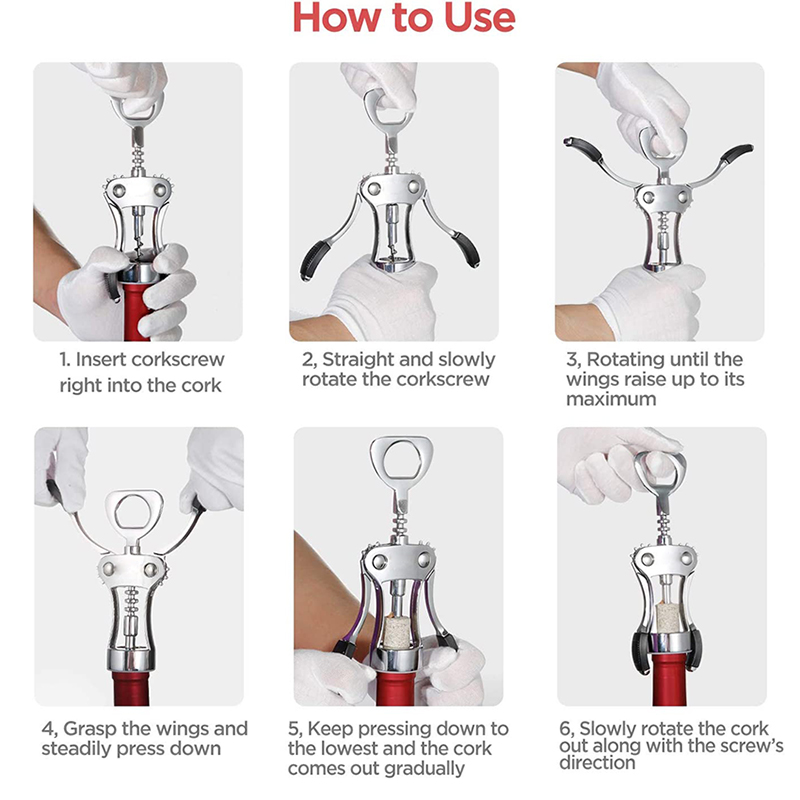 How to Use

1. Insert corkscrew right into the cork

2, Straight and slowly rotate the corkscrew

3, Rotating until the wings raise up to its maximum

4, Grasp the wings and steadily press down

5, Keep pressing down to the lowest and the cork comes out gradually

6, Slowly rotate the cork out along with the screw's direction