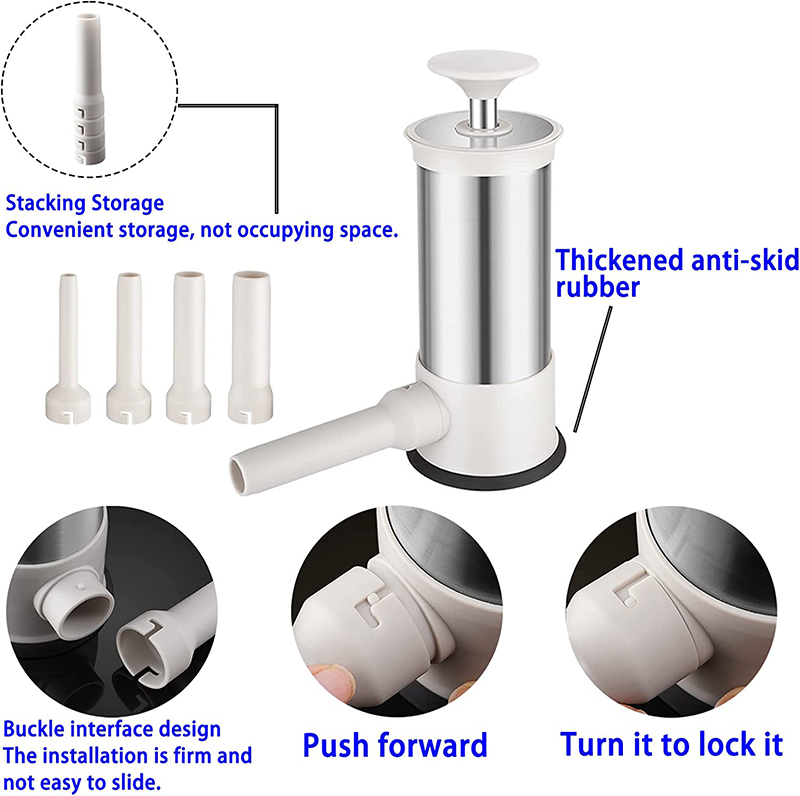 Stacking Storage
Convenient storage, not occupying space.

Thickened anti-skid rubber

Buckle interface design
The installation is firm and not easy to slide.

Push forward

Turn it to lock it