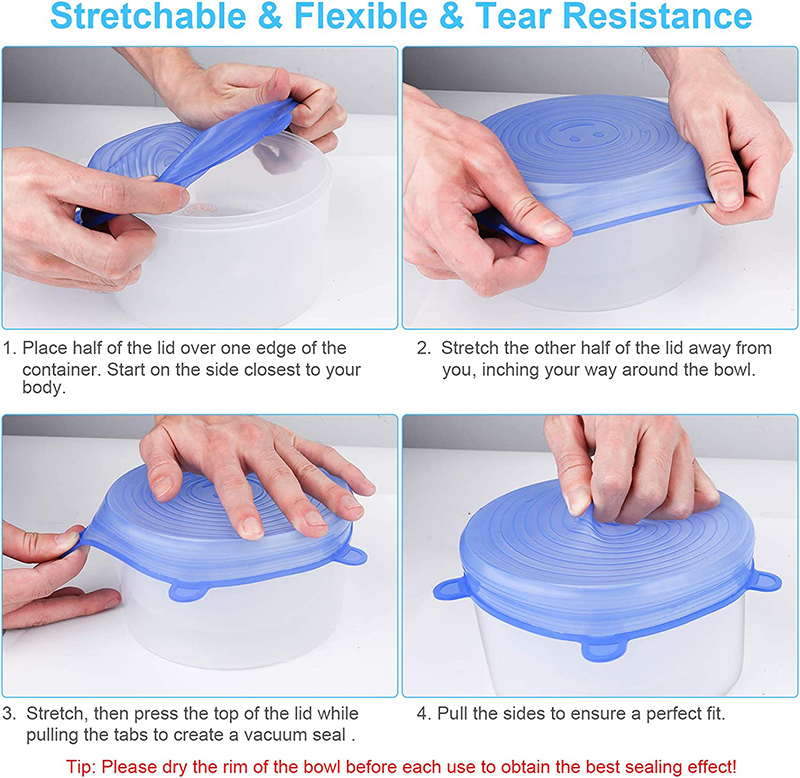 Stretchable & Flexible & Tear Resistance

1. Place half of the lid over one edge of the container. Start on the side closest to your body.

2. Stretch the other half of the lid away from you, inching your way around the bowl.

3. Stretch, then press the top of the lid while pulling the tabs to create a vacuum seal .

4. Pull the sides to ensure a perfect fit.

Tip: Please dry the rim of the bowl before each use to obtain the best sealing effect!